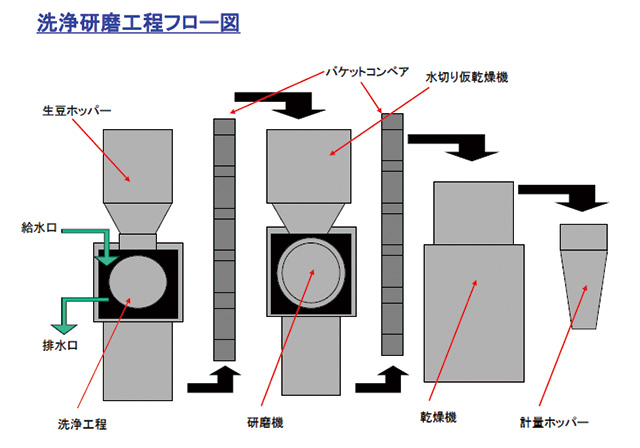 洗浄研磨工程フロー図

バケットコンベア

水切り仮乾燥機

生豆ホッパー

給水口

排水口

洗浄工程

研磨機

乾燥機

計量ホッパー