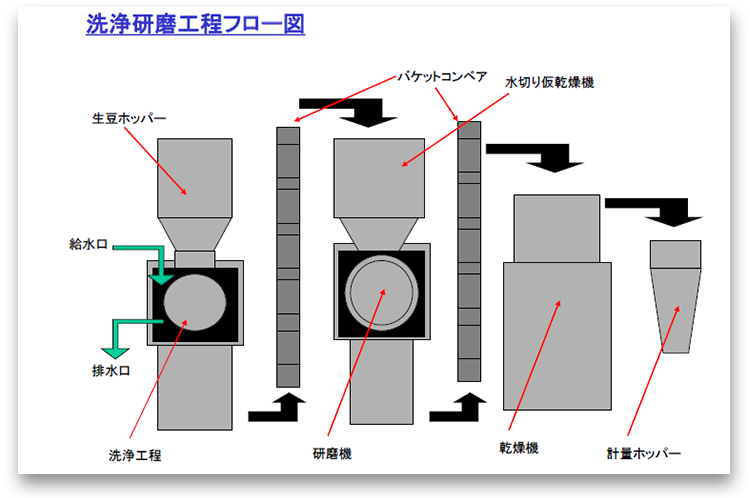 洗浄研磨工程フロー図

バケットコンベア

水切り仮乾燥機

生豆ホッパー

給水口

排水口

洗浄工程

研磨機

乾燥機

計量ホッパー